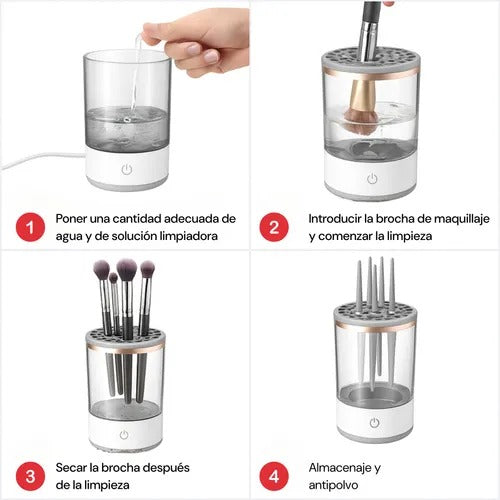 1 Poner una cantidad adecuada de agua y de solución limpiadora

2 Introducir la brocha de maquillaje y comenzar la limpieza

3 Secar la brocha después de la limpieza

4 Almacenaje y antipolvo